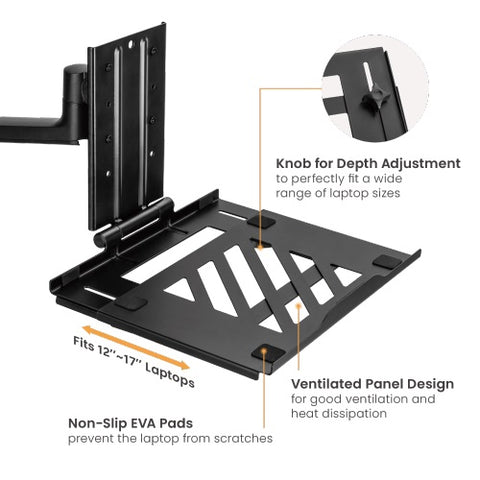 Knob for Depth Adjustment
to perfectly fit a wide range of laptop sizes

Fits 12''~17'' Laptops

Ventilated Panel Design
for good ventilation and heat dissipation

Non-Slip EVA Pads
prevent the laptop from scratches